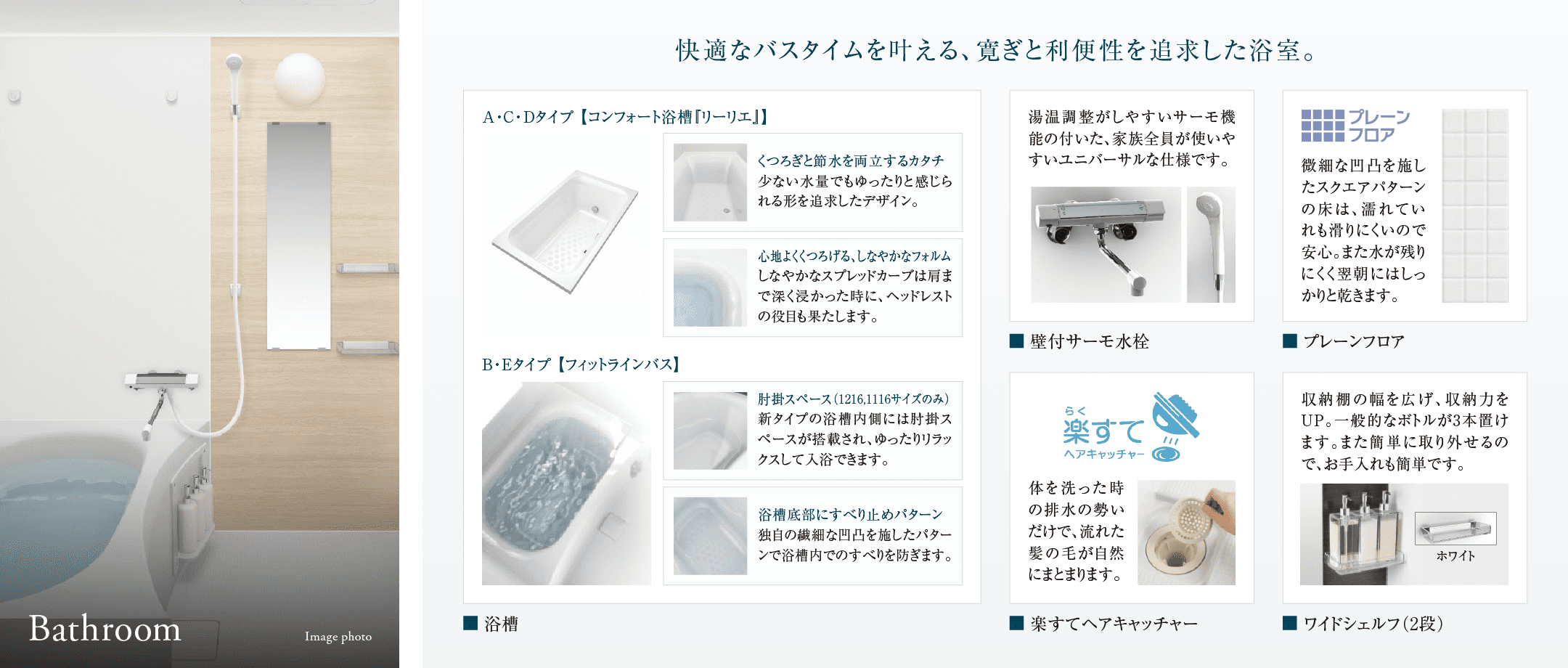 Bathroom

Image photo

快適なバスタイムを叶える、寛ぎと利便性を追求した浴室。

A・C・Dタイプ【コンフォート浴槽『リーリエ』】

くつろぎと節水を両立するカタチ
少ない水量でもゆったりと感じられる形を追求したデザイン。

心地よくくつろげる、しなやかなフォルム
しなやかなスプレッドカーブは肩まで深く浸かった時に、ヘッドレストの役目も果たします。

B・Eタイプ【フィットラインバス】

肘掛スペース（1216,1116サイズのみ）
新タイプの浴槽内側には肘掛スペースが搭載され、ゆったりリラックスして入浴できます。

浴槽底部にすべり止めパターン
独自の繊細な凹凸を施したパターンで浴槽内でのすべりを防ぎます。

■ 浴槽

湯温調整がしやすいサーモ機能の付いた、家族全員が使いやすいユニバーサルな仕様です。

■ 壁付サーモ水栓

らく
楽すて
ヘアキャッチャー

体を洗った時の排水の勢いだけで、流れた髪の毛が自然にまとまります。

■ 楽すてヘアキャッチャー

プレーンフロア

微細な凹凸を施したスクエアパターンの床は、濡れていれも滑りにくいので安心。また水が残りにくく翌朝にはしっかりと乾きます。

■ プレーンフロア

収納棚の幅を広げ、収納力をUP。一般的なボトルが3本置けます。また簡単に取り外せるので、お手入れも簡単です。

ホワイト

■ ワイドシェルフ（2段）